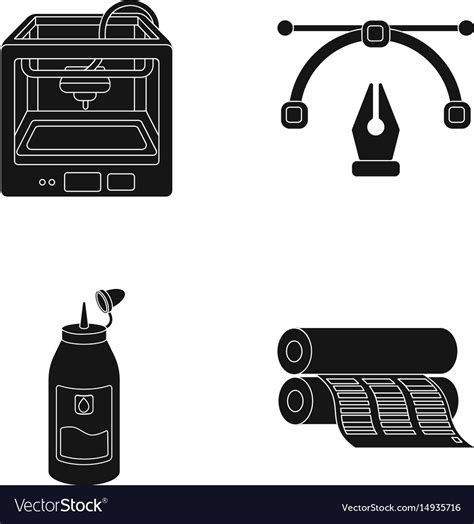 VectorStock®

VectorStock.com/14935716