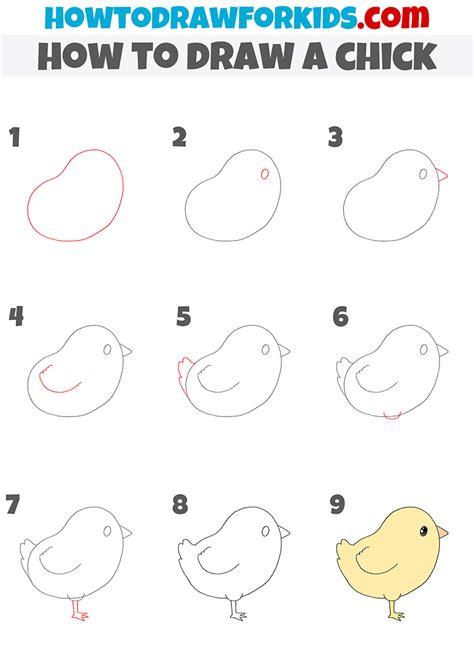 HOWTODRAWFORKIDS.com
HOW TO DRAW A CHICK

1

2

3

4

5

6

7

8

9