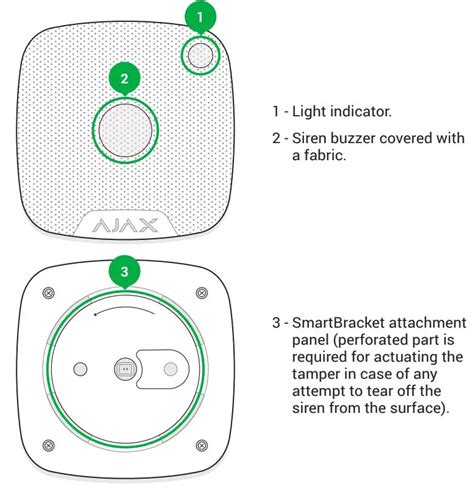 1

2

AJAX

1 - Light indicator.

2 - Siren buzzer covered with a fabric.

3

3 - SmartBracket attachment panel (perforated part is required for actuating the tamper in case of any attempt to tear off the siren from the surface).